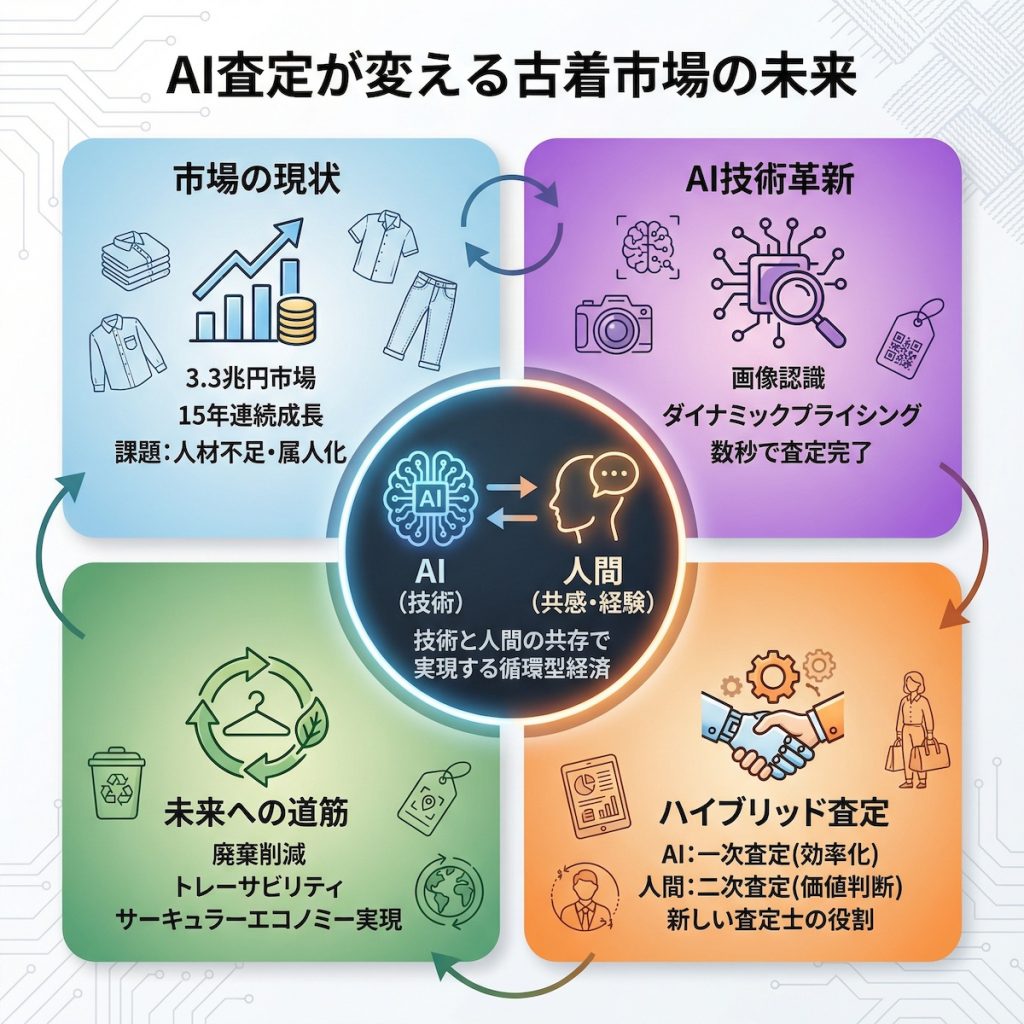 AI査定が変える古着市場の未来

市場の現状

3.3兆円市場
15年連続成長
課題：人材不足・属人化

AI技術革新

画像認識
ダイナミックプライシング
数秒で査定完了

AI

AI
(技術)

人間
(共感・経験)

技術と人間の共存で
実現する循環型経済

未来への道筋

廃棄削減
トレーサビリティ
サーキュラーエコノミー実現

ハイブリッド査定

AI：一次査定(効率化)
人間：二次査定(価値判断)
新しい査定士の役割